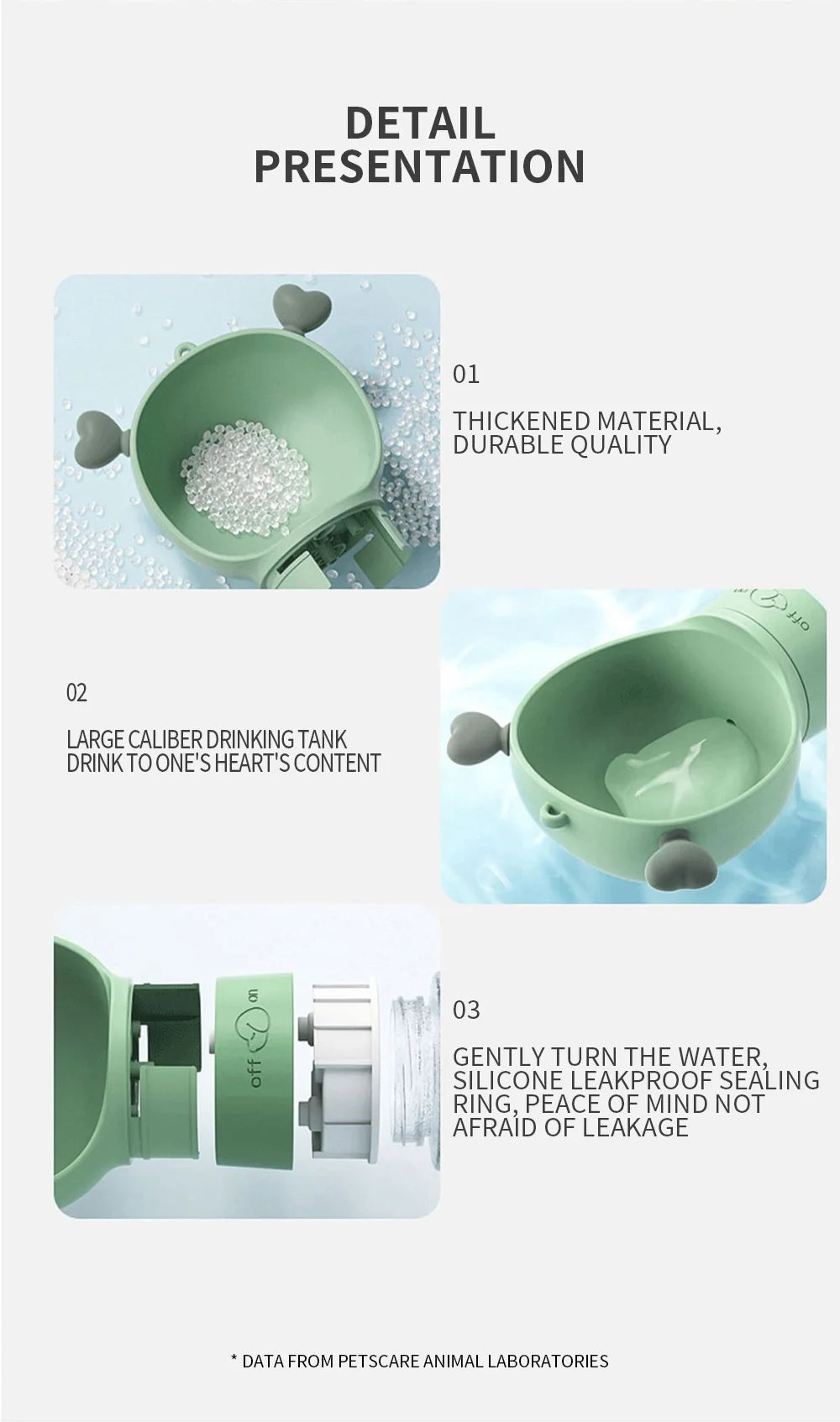 DETAIL PRESENTATION

01

THICKENED MATERIAL, DURABLE QUALITY

off on

02

LARGE CALIBER DRINKING TANK DRINK TO ONE'S HEART'S CONTENT

off on

03

GENTLY TURN THE WATER, SILICONE LEAKPROOF SEALING RING, PEACE OF MIND NOT AFRAID OF LEAKAGE

* DATA FROM PETSCARE ANIMAL LABORATORIES