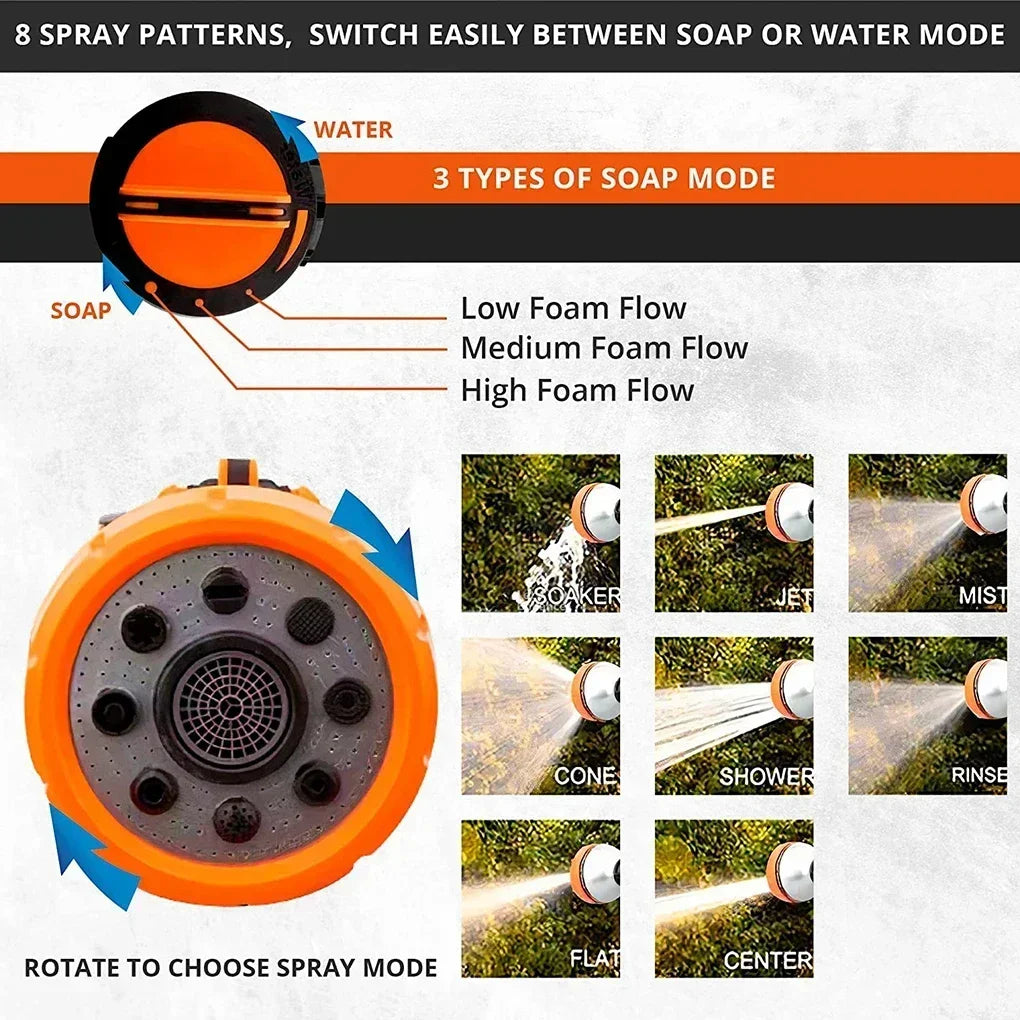 8 SPRAY PATTERNS, SWITCH EASILY BETWEEN SOAP OR WATER MODE

WATER

3 TYPES OF SOAP MODE

SOAP

Low Foam Flow
Medium Foam Flow
High Foam Flow

SOAKER

JET

MIST

CONE

SHOWER

RINSE

FLAT

CENTER

ROTATE TO CHOOSE SPRAY MODE