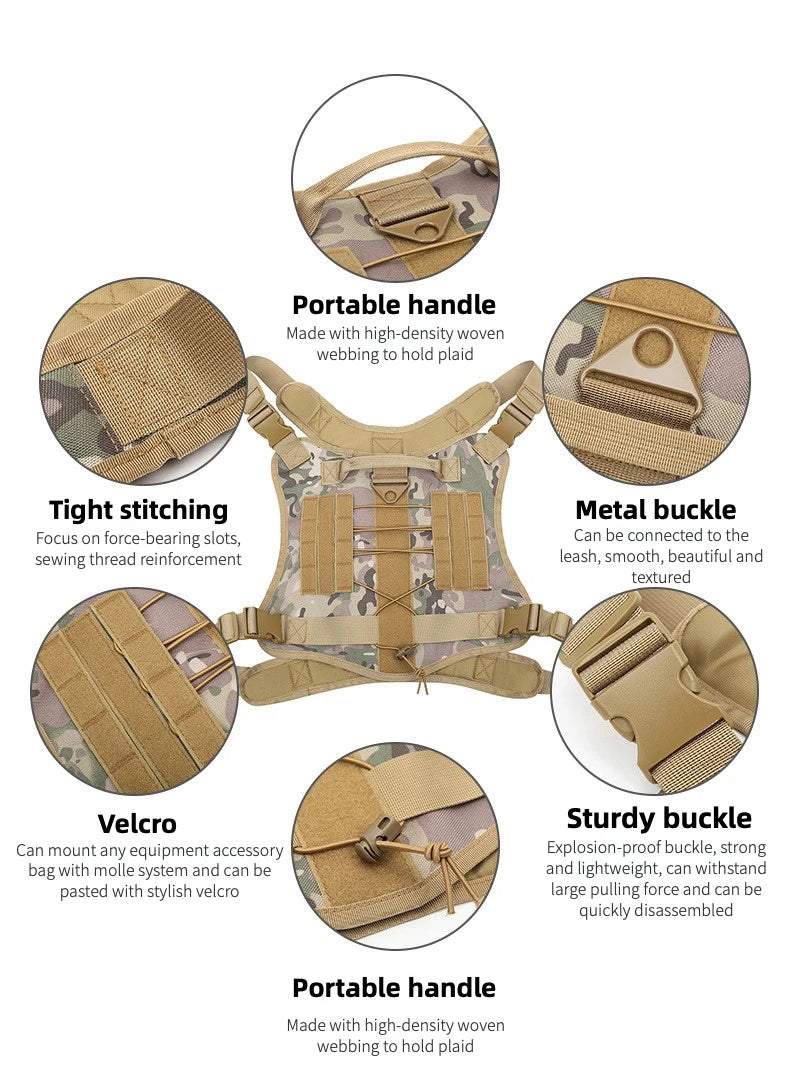 Portable handle
Made with high-density woven webbing to hold plaid

Tight stitching
Focus on force-bearing slots, sewing thread reinforcement

Metal buckle
Can be connected to the leash, smooth, beautiful and textured

Velcro
Can mount any equipment accessory bag with molle system and can be pasted with stylish velcro

Sturdy buckle
Explosion-proof buckle, strong and lightweight, can withstand large pulling force and can be quickly disassembled

Portable handle
Made with high-density woven webbing to hold plaid