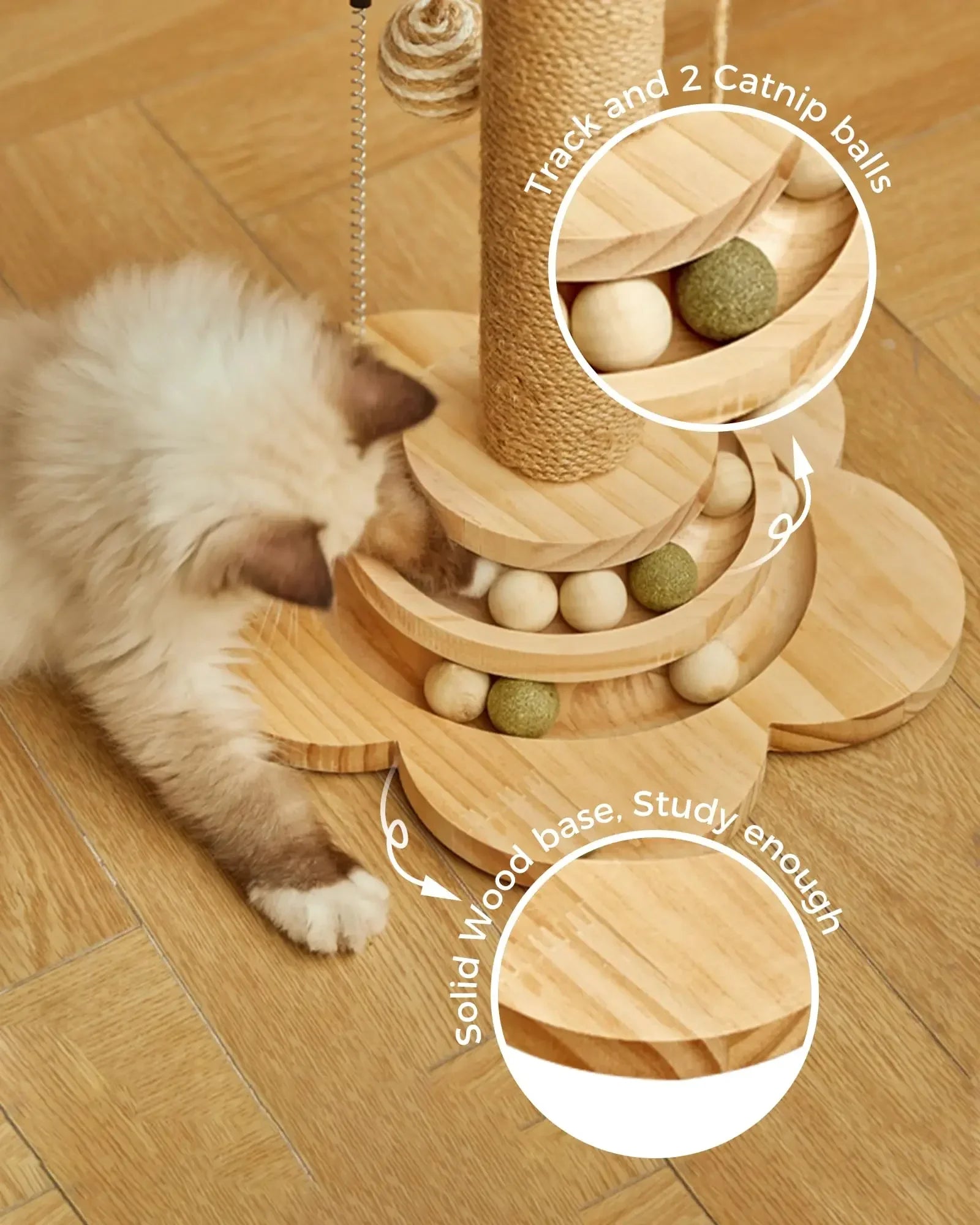 Track and 2 Catnip balls

Solid Wood base, Study enough