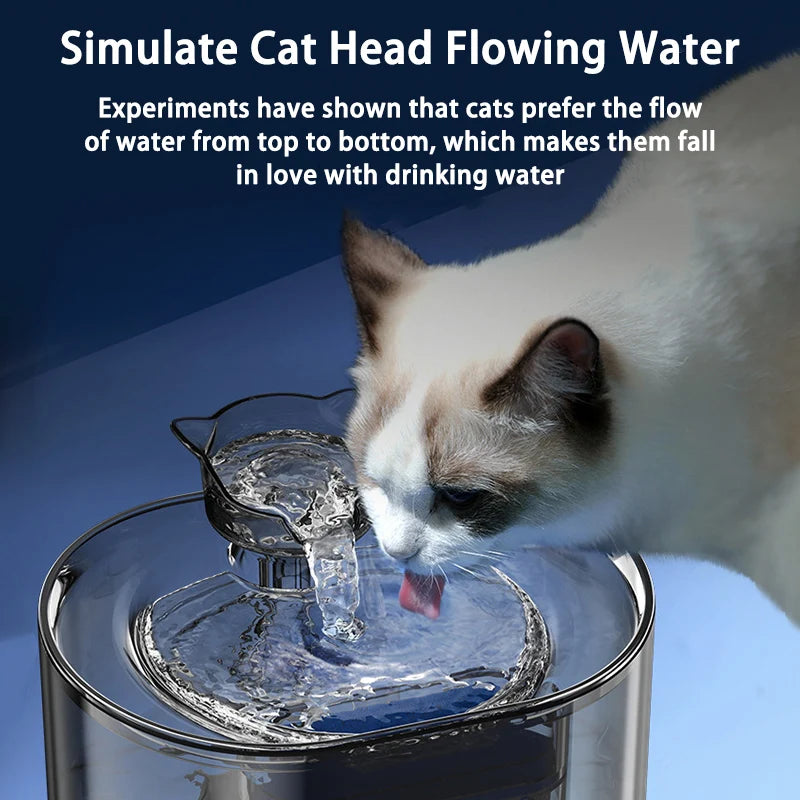 Simulate Cat Head Flowing Water

Experiments have shown that cats prefer the flow of water from top to bottom, which makes them fall in love with drinking water