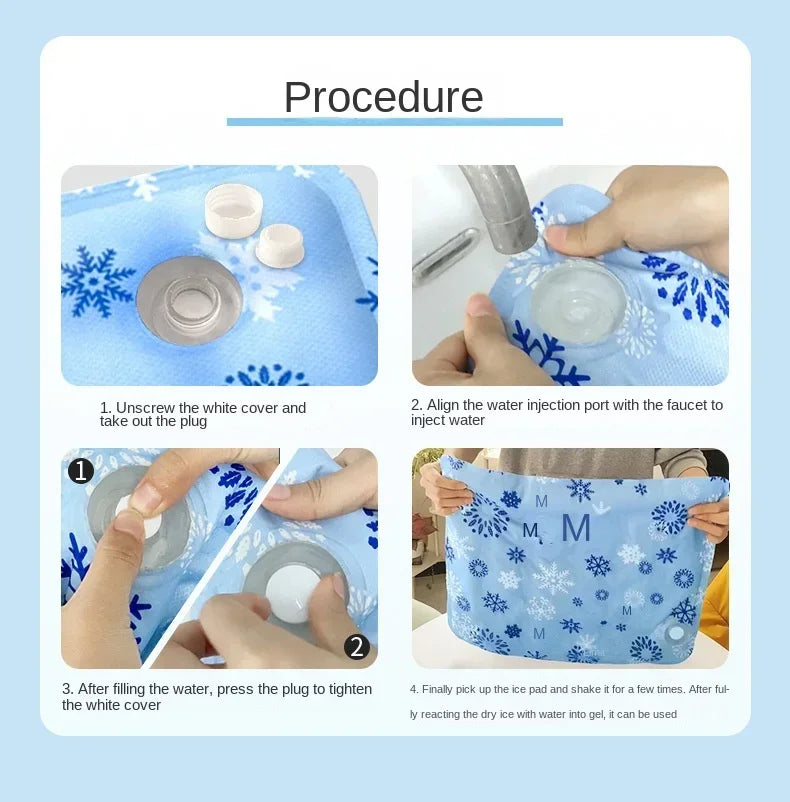 Procedure

1. Unscrew the white cover and take out the plug

2. Align the water injection port with the faucet to inject water

1

2

3. After filling the water, press the plug to tighten the white cover

M

M

M

M

M

4. Finally pick up the ice pad and shake it for a few times. After fully reacting the dry ice with water into gel, it can be used