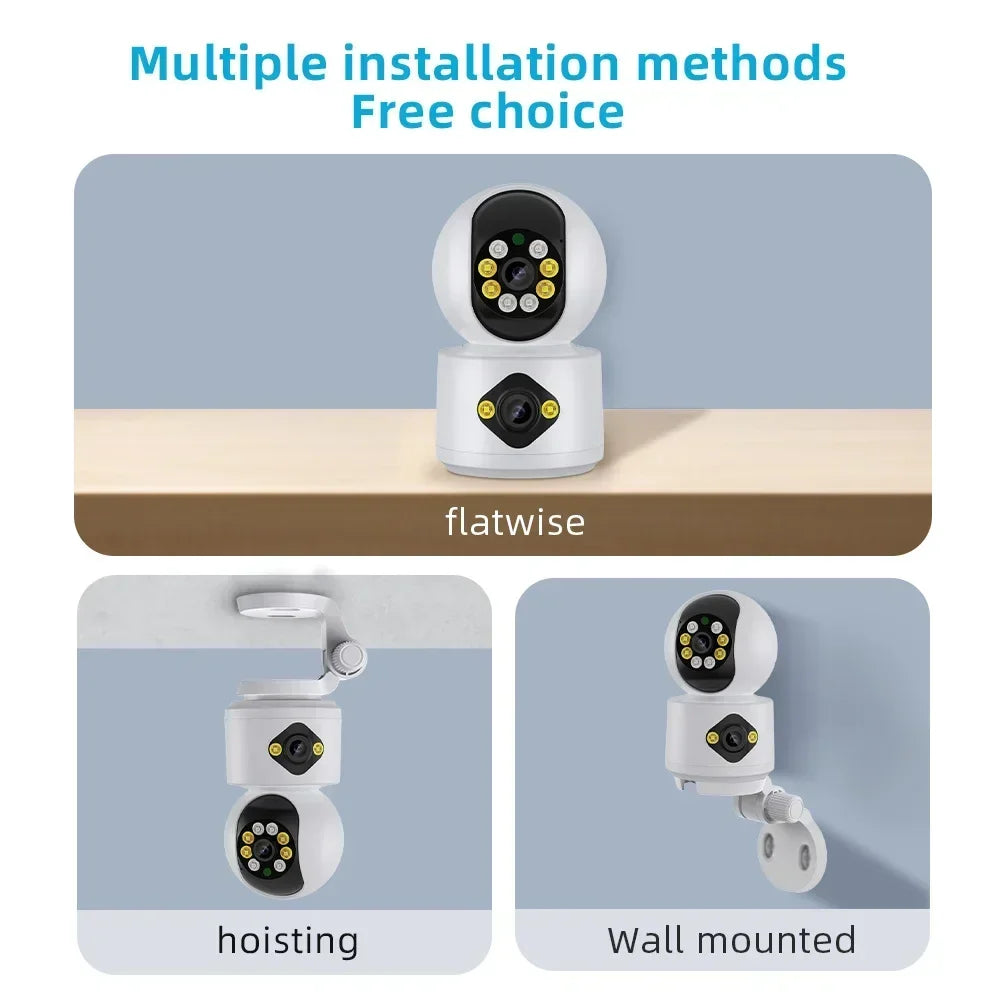 Multiple installation methods
Free choice

flatwise

hoisting

Wall mounted