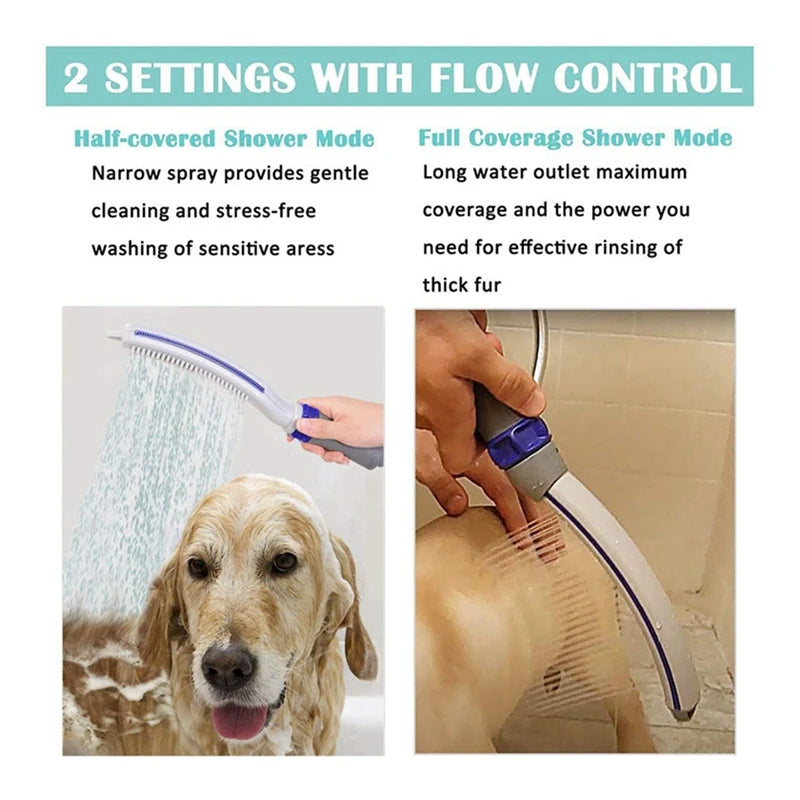 2 SETTINGS WITH FLOW CONTROL

Half-covered Shower Mode

Narrow spray provides gentle cleaning and stress-free washing of sensitive aress

Full Coverage Shower Mode

Long water outlet maximum coverage and the power you need for effective rinsing of thick fur